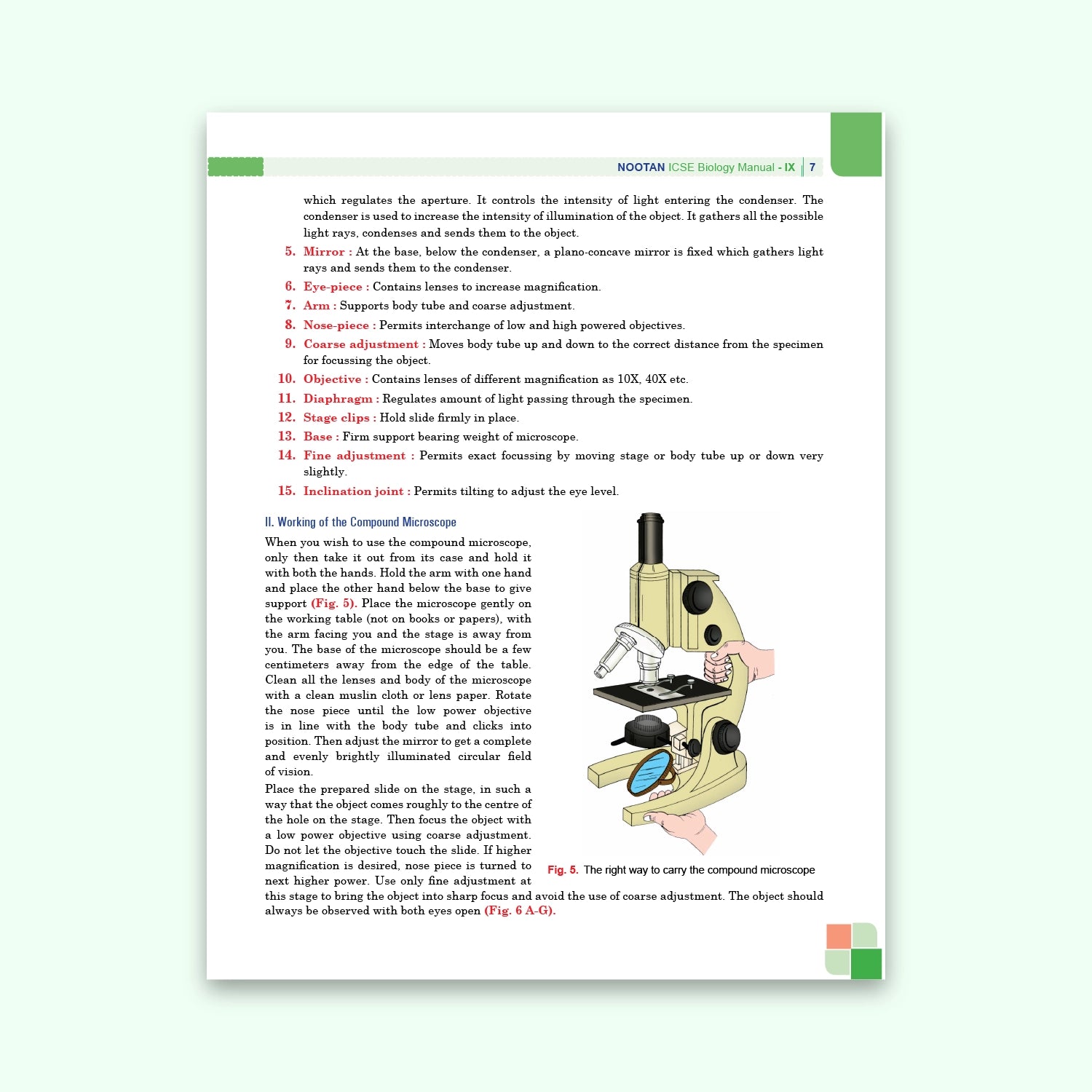 NOOTAN ICSE Biology Manual - IX | 7

which regulates the aperture. It controls the intensity of light entering the condenser. The condenser is used to increase the intensity of illumination of the object. It gathers all the possible light rays, condenses and sends them to the object.

5. Mirror : At the base, below the condenser, a plano-concave mirror is fixed which gathers light rays and sends them to the condenser.

6. Eye-piece : Contains lenses to increase magnification.

7. Arm : Supports body tube and coarse adjustment.

8. Nose-piece : Permits interchange of low and high powered objectives.

9. Coarse adjustment : Moves body tube up and down to the correct distance from the specimen for focussing the object.

10. Objective : Contains lenses of different magnification as 10X, 40X etc.

11. Diaphragm : Regulates amount of light passing through the specimen.

12. Stage clips : Hold slide firmly in place.

13. Base : Firm support bearing weight of microscope.

14. Fine adjustment : Permits exact focussing by moving stage or body tube up or down very slightly.

15. Inclination joint : Permits tilting to adjust the eye level.

II. Working of the Compound Microscope

When you wish to use the compound microscope, only then take it out from its case and hold it with both the hands. Hold the arm with one hand and place the other hand below the base to give support (Fig. 5). Place the microscope gently on the working table (not on books or papers), with the arm facing you and the stage is away from you. The base of the microscope should be a few centimeters away from the edge of the table. Clean all the lenses and body of the microscope with a clean muslin cloth or lens paper. Rotate the nose piece until the low power objective is in line with the body tube and clicks into position. Then adjust the mirror to get a complete and evenly brightly illuminated circular field of vision.

Place the prepared slide on the stage, in such a way that the object comes roughly to the centre of the hole on the stage. Then focus the object with a low power objective using coarse adjustment. Do not let the objective touch the slide. If higher magnification is desired, nose piece is turned to next higher power. Use only fine adjustment at this stage to bring the object into sharp focus and avoid the use of coarse adjustment. The object should always be observed with both eyes open (Fig. 6 A-G).

Fig. 5. The right way to carry the compound microscope