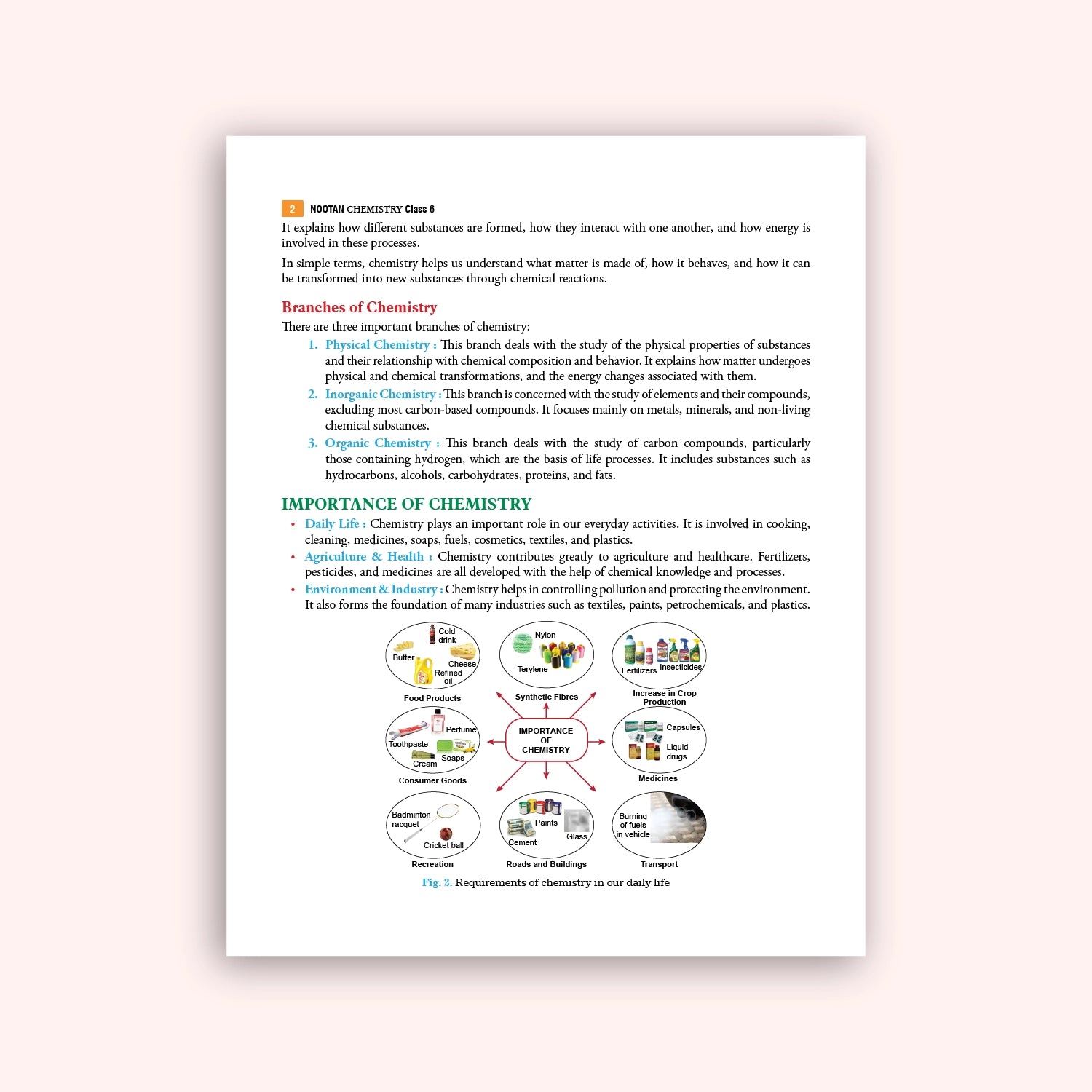 2 NOOTAN CHEMISTRY Class 6

It explains how different substances are formed, how they interact with one another, and how energy is involved in these processes.

In simple terms, chemistry helps us understand what matter is made of, how it behaves, and how it can be transformed into new substances through chemical reactions.

Branches of Chemistry

There are three important branches of chemistry:

1. Physical Chemistry : This branch deals with the study of the physical properties of substances and their relationship with chemical composition and behavior. It explains how matter undergoes physical and chemical transformations, and the energy changes associated with them.

2. Inorganic Chemistry : This branch is concerned with the study of elements and their compounds, excluding most carbon-based compounds. It focuses mainly on metals, minerals, and non-living chemical substances.

3. Organic Chemistry : This branch deals with the study of carbon compounds, particularly those containing hydrogen, which are the basis of life processes. It includes substances such as hydrocarbons, alcohols, carbohydrates, proteins, and fats.

IMPORTANCE OF CHEMISTRY

• Daily Life : Chemistry plays an important role in our everyday activities. It is involved in cooking, cleaning, medicines, soaps, fuels, cosmetics, textiles, and plastics.
• Agriculture & Health : Chemistry contributes greatly to agriculture and healthcare. Fertilizers, pesticides, and medicines are all developed with the help of chemical knowledge and processes.
• Environment & Industry : Chemistry helps in controlling pollution and protecting the environment. It also forms the foundation of many industries such as textiles, paints, petrochemicals, and plastics.

Cold drink
Butter
Cheese
Refined oil
Food Products

Nylon
Terylene
Synthetic Fibres

Fertilizers
Insecticides
Increase in Crop Production

Perfume
Toothpaste
Soaps
Cream
Consumer Goods

IMPORTANCE OF CHEMISTRY

Capsules
Liquid drugs
Medicines

Badminton racquet
Cricket ball
Recreation

Paints
Glass
Cement
Roads and Buildings

Burning of fuels in vehicle
Transport

Fig. 2. Requirements of chemistry in our daily life